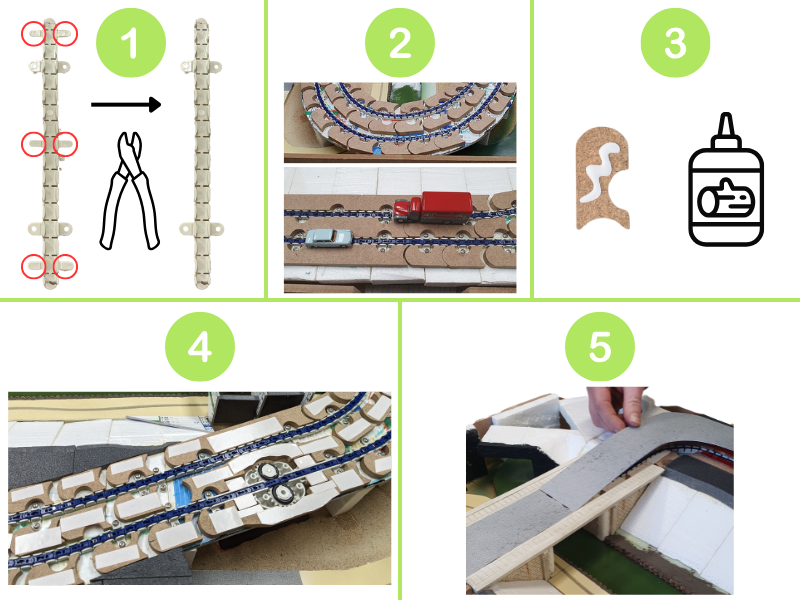 1

2

3

4

5